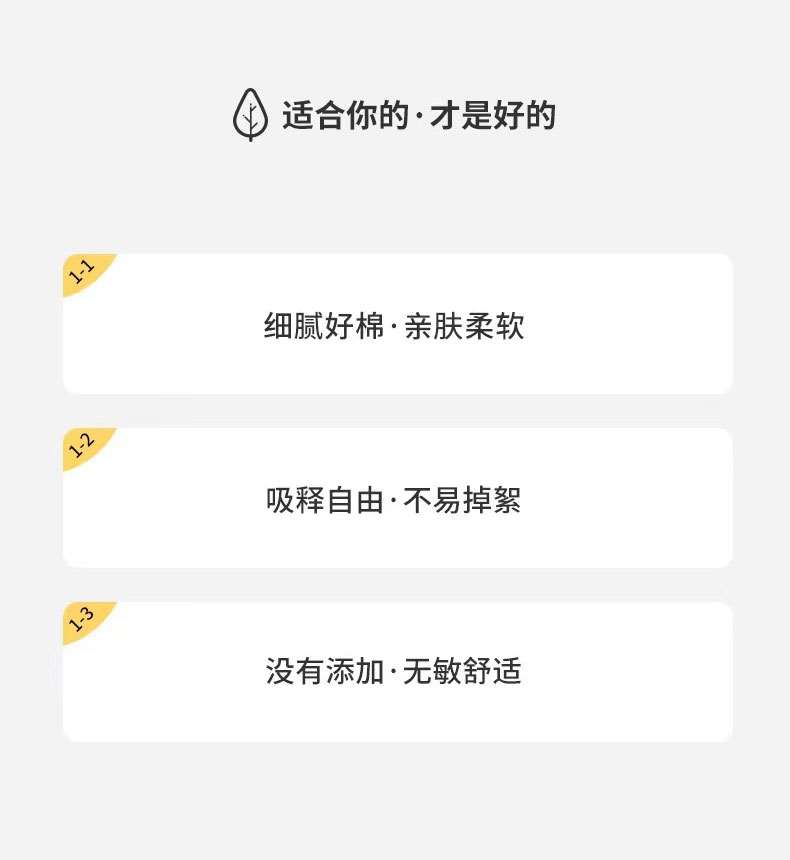 适合你的·才是好的

1-1

细腻好棉·亲肤柔软

1-2

吸释自由·不易掉絮

1-3

没有添加·无敏舒适